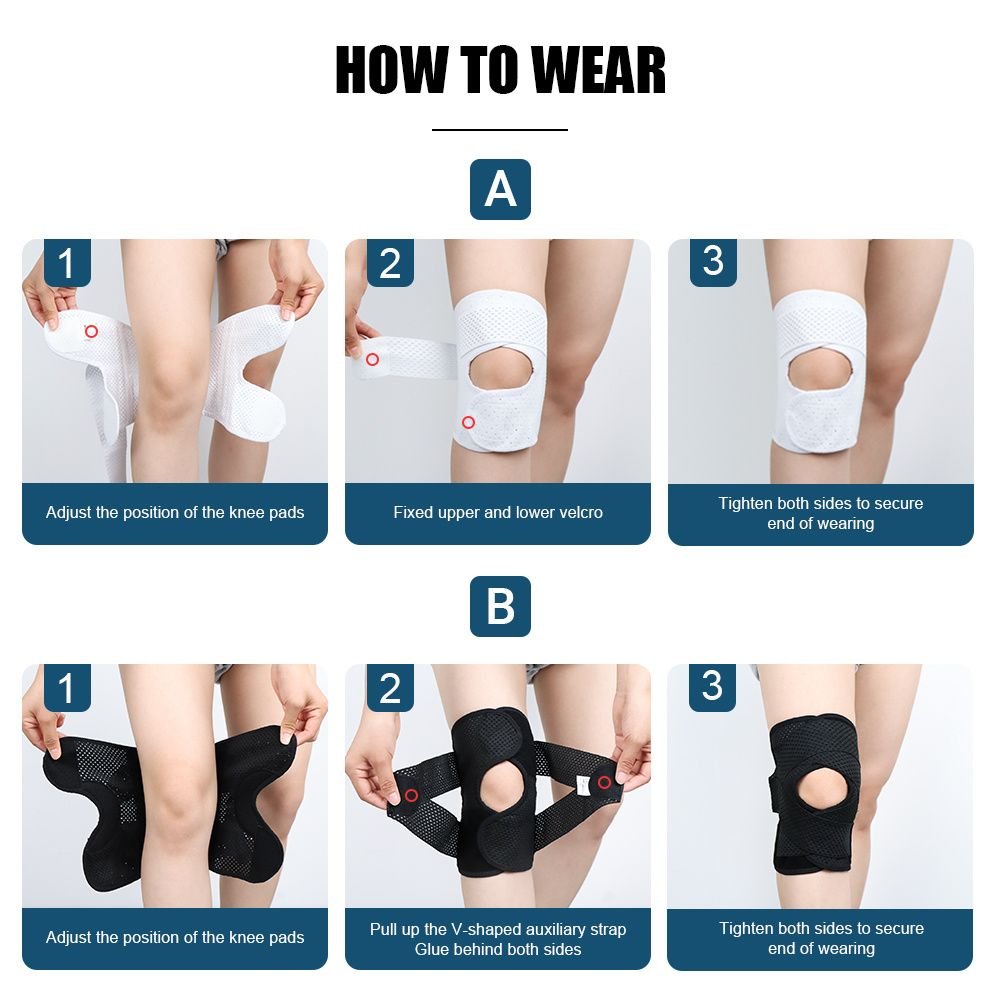 HOW TO WEAR

A

1

Adjust the position of the knee pads

2

Fixed upper and lower velcro

3

Tighten both sides to secure end of wearing

B

1

Adjust the position of the knee pads

2

Pull up the V-shaped auxiliary strap Glue behind both sides

3

Tighten both sides to secure end of wearing